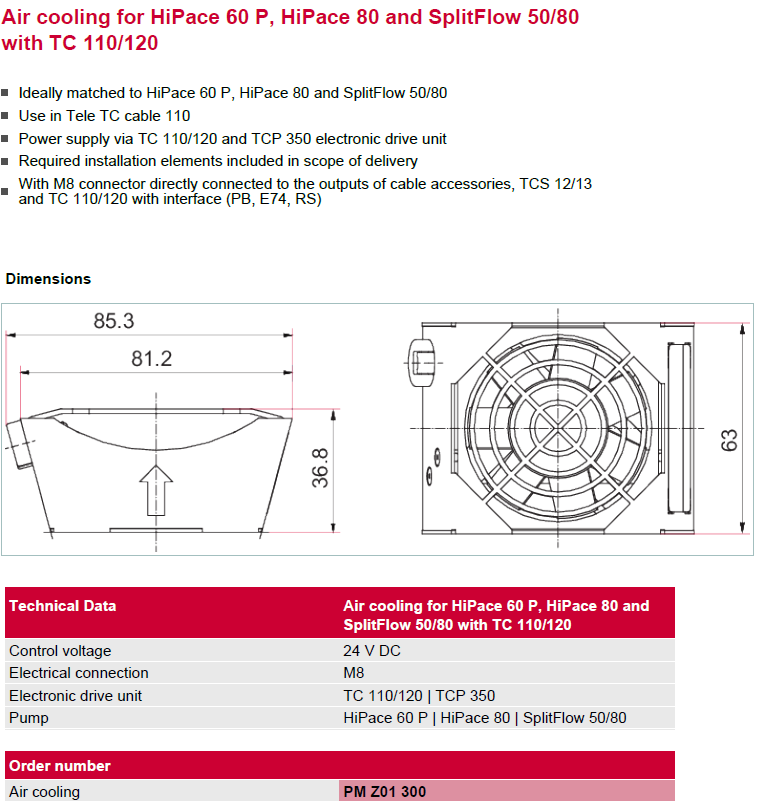 Air cooling for HiPace 60 P, HiPace 80 and SplitFlow 50/80 with TC 110/120

- Ideally matched to HiPace 60 P, HiPace 80 and SplitFlow 50/80
- Use in Tele TC cable 110
- Power supply via TC 110/120 and TCP 350 electronic drive unit
- Required installation elements included in scope of delivery
- With M8 connector directly connected to the outputs of cable accessories, TCS 12/13 and TC 110/120 with interface (PB, E74, RS)

Dimensions

85.3
81.2
36.8
63

| Technical Data | Air cooling for HiPace 60 P, HiPace 80 and SplitFlow 50/80 with TC 110/120 |
|---|---|
| Control voltage | 24 V DC |
| Electrical connection | M8 |
| Electronic drive unit | TC 110/120 \| TCP 350 |
| Pump | HiPace 60 P \| HiPace 80 \| SplitFlow 50/80 |

| Order number | |
|---|---|
| Air cooling | PM Z01 300 |